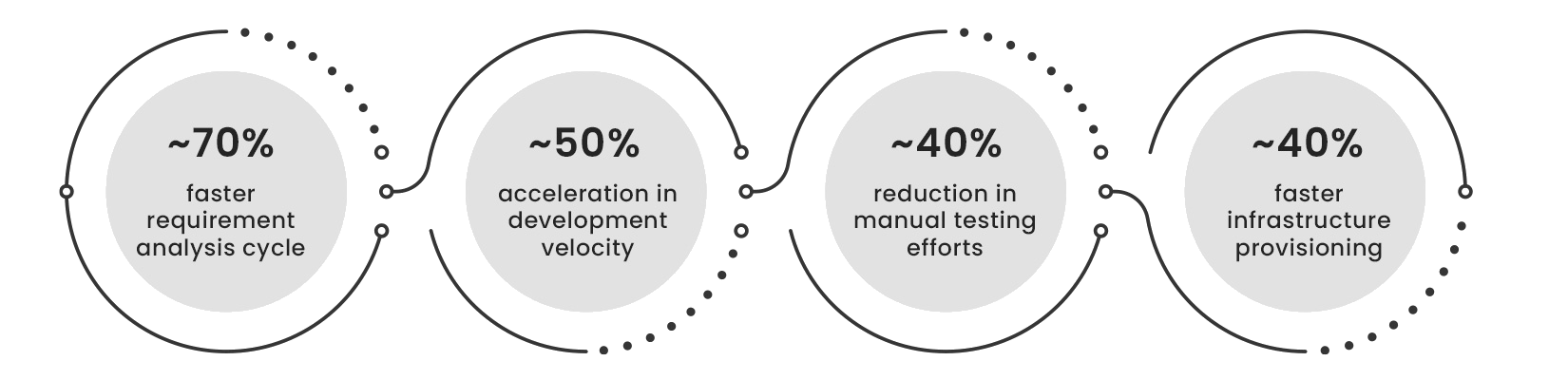 ~70%
faster requirement analysis cycle

~50%
acceleration in development velocity

~40%
reduction in manual testing efforts

~40%
faster infrastructure provisioning