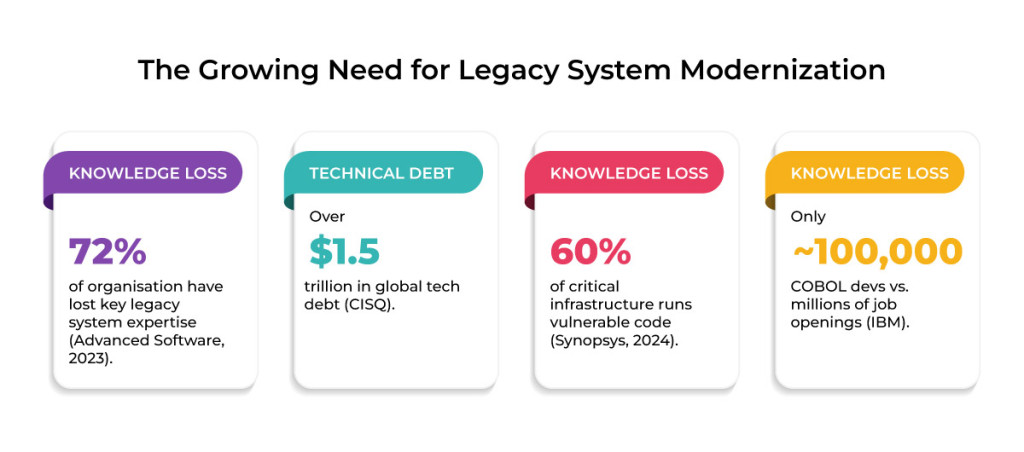 The Growing Need for Legacy System Modernization

KNOWLEDGE LOSS

72%

of organisation have lost key legacy system expertise (Advanced Software, 2023).

TECHNICAL DEBT

Over

$1.5

trillion in global tech debt (CISQ).

KNOWLEDGE LOSS

60%

of critical infrastructure runs vulnerable code (Synopsys, 2024).

KNOWLEDGE LOSS

Only

~100,000

COBOL devs vs. millions of job openings (IBM).